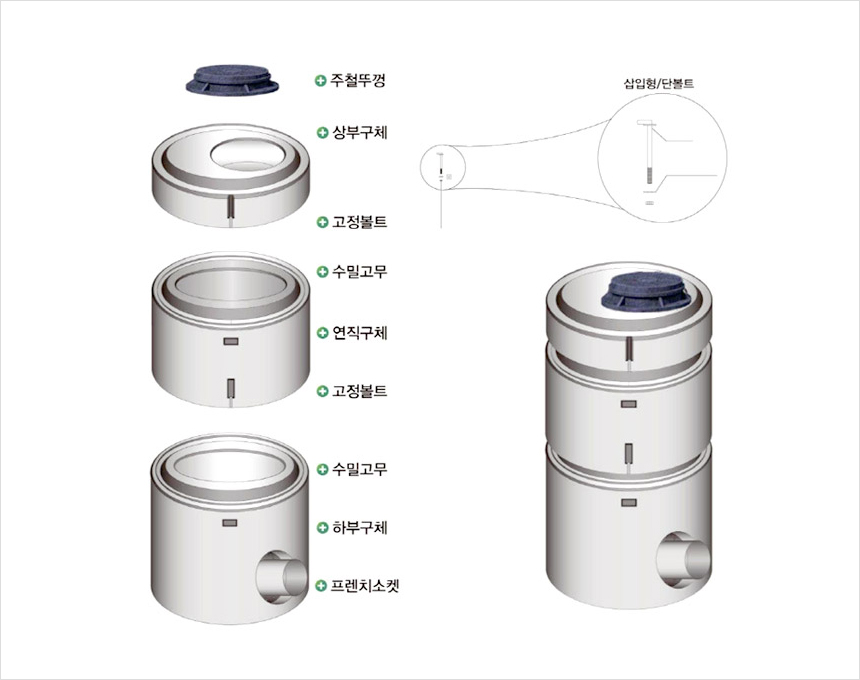 주철뚜껑

상부구체

고정볼트

수밀고무

연직구체

고정볼트

수밀고무

하부구체

프렌치소켓

삽입형/단볼트